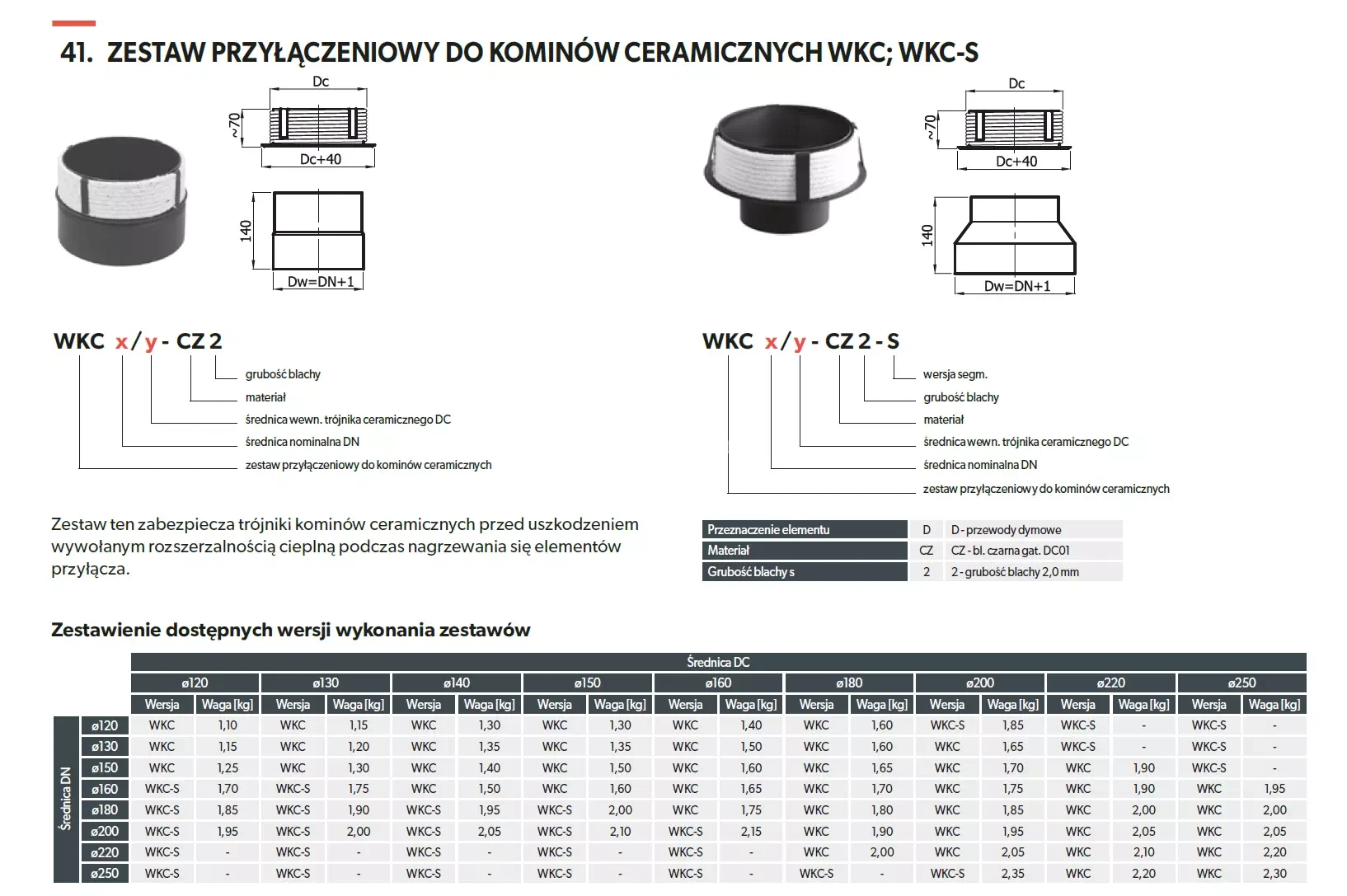 41. ZESTAW PRZYŁĄCZENIOWY DO KOMINÓW CERAMICZNYCH WKC; WKC-S

Dc
~70
Dc+40
140
Dw=DN+1

Dc
~70
Dc+40
140
Dw=DN+1

WKC x/y - CZ 2

grubość blachy
materiał
średnica wewn. trójnika ceramicznego DC
średnica nominalna DN
zestaw przyłączeniowy do kominów ceramicznych

WKC x/y - CZ 2 - S

wersja segm.
grubość blachy
materiał
średnica wewn. trójnika ceramicznego DC
średnica nominalna DN
zestaw przyłączeniowy do kominów ceramicznych

Zestaw ten zabezpiecza trójniki kominów ceramicznych przed uszkodzeniem wywołanym rozszerzalnością cieplną podczas nagrzewania się elementów przyłącza.

| Przeznaczenie elementu | D | D - przewody dymowe |
|---|---|---|
| Materiał | CZ | CZ - bl. czarna gat. DC01 |
| Grubość blachy s | 2 | 2 - grubość blachy 2,0 mm |

Zestawienie dostępnych wersji wykonania zestawów

Średnica DC

| Średnica DN | ø120 Wersja | ø120 Waga [kg] | ø130 Wersja | ø130 Waga [kg] | ø140 Wersja | ø140 Waga [kg] | ø150 Wersja | ø150 Waga [kg] | ø160 Wersja | ø160 Waga [kg] | ø180 Wersja | ø180 Waga [kg] | ø200 Wersja | ø200 Waga [kg] | ø220 Wersja | ø220 Waga [kg] | ø250 Wersja | ø250 Waga [kg] |
|---|---|---|---|---|---|---|---|---|---|---|---|---|---|---|---|---|---|---|
| ø120 | WKC | 1,10 | WKC | 1,15 | WKC | 1,30 | WKC | 1,30 | WKC | 1,40 | WKC | 1,60 | WKC-S | 1,85 | WKC-S | - | WKC-S | - |
| ø130 | WKC | 1,15 | WKC | 1,20 | WKC | 1,35 | WKC | 1,35 | WKC | 1,50 | WKC | 1,60 | WKC | 1,65 | WKC-S | - | WKC-S | - |
| ø150 | WKC | 1,25 | WKC | 1,30 | WKC | 1,40 | WKC | 1,50 | WKC | 1,60 | WKC | 1,65 | WKC | 1,70 | WKC | 1,90 | WKC-S | - |
| ø160 | WKC-S | 1,70 | WKC-S | 1,75 | WKC | 1,50 | WKC | 1,60 | WKC | 1,65 | WKC | 1,70 | WKC | 1,75 | WKC | 1,90 | WKC | 1,95 |
| ø180 | WKC-S | 1,85 | WKC-S | 1,90 | WKC-S | 1,95 | WKC-S | 2,00 | WKC | 1,75 | WKC | 1,80 | WKC | 1,85 | WKC | 2,00 | WKC | 2,00 |
| ø200 | WKC-S | 1,95 | WKC-S | 2,00 | WKC-S | 2,05 | WKC-S | 2,10 | WKC-S | 2,15 | WKC | 1,90 | WKC | 1,95 | WKC | 2,05 | WKC | 2,05 |
| ø220 | WKC-S | - | WKC-S | - | WKC-S | - | WKC-S | - | WKC-S | - | WKC | 2,00 | WKC | 2,05 | WKC | 2,10 | WKC | 2,20 |
| ø250 | WKC-S | - | WKC-S | - | WKC-S | - | WKC-S | - | WKC-S | - | WKC-S | - | WKC-S | 2,35 | WKC | 2,20 | WKC | 2,30 |